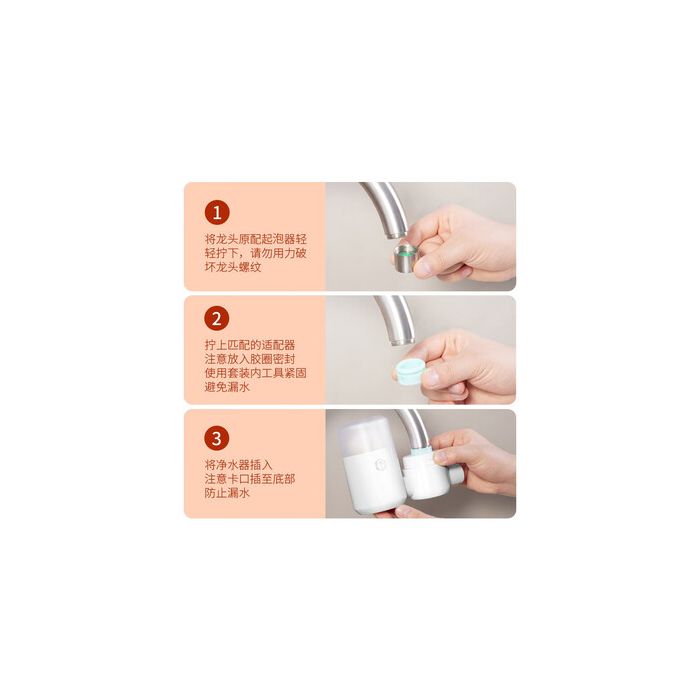 1
将龙头原配起泡器轻轻拧下，请勿用力破坏龙头螺纹

2
拧上匹配的适配器
注意放入胶圈密封
使用套装内工具紧固
避免漏水

3
将净水器插入
注意卡口插至底部
防止漏水